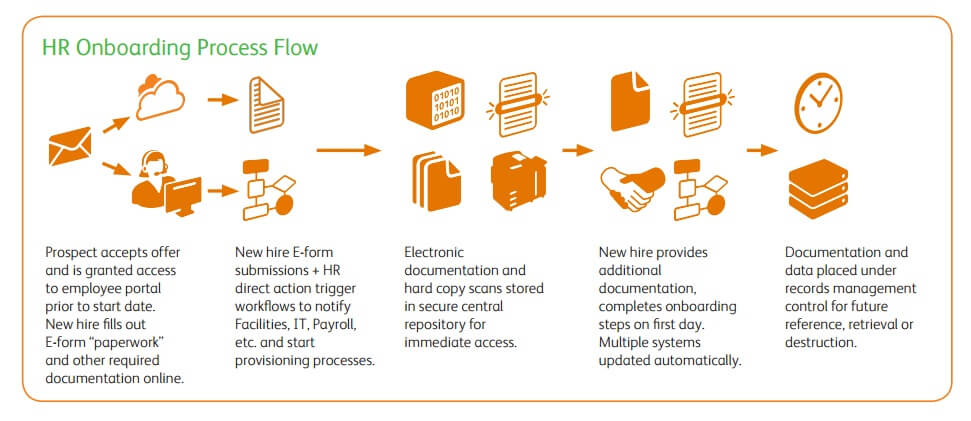 HR Onboarding Process Flow

01010
10101
01010

Prospect accepts offer and is granted access to employee portal prior to start date. New hire fills out E-form "paperwork" and other required documentation online.

New hire E-form submissions + HR direct action trigger workflows to notify Facilities, IT, Payroll, etc. and start provisioning processes.

Electronic documentation and hard copy scans stored in secure central repository for immediate access.

New hire provides additional documentation, completes onboarding steps on first day. Multiple systems updated automatically.

Documentation and data placed under records management control for future reference, retrieval or destruction.